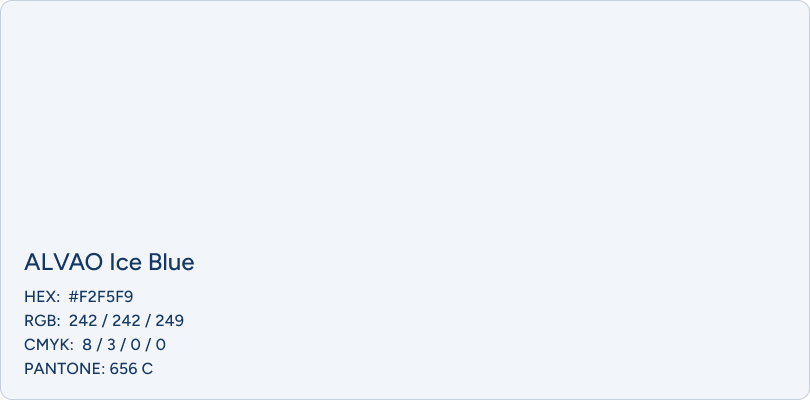 ALVAO Ice Blue

HEX: #F2F5F9
RGB: 242 / 242 / 249
CMYK: 8 / 3 / 0 / 0
PANTONE: 656 C